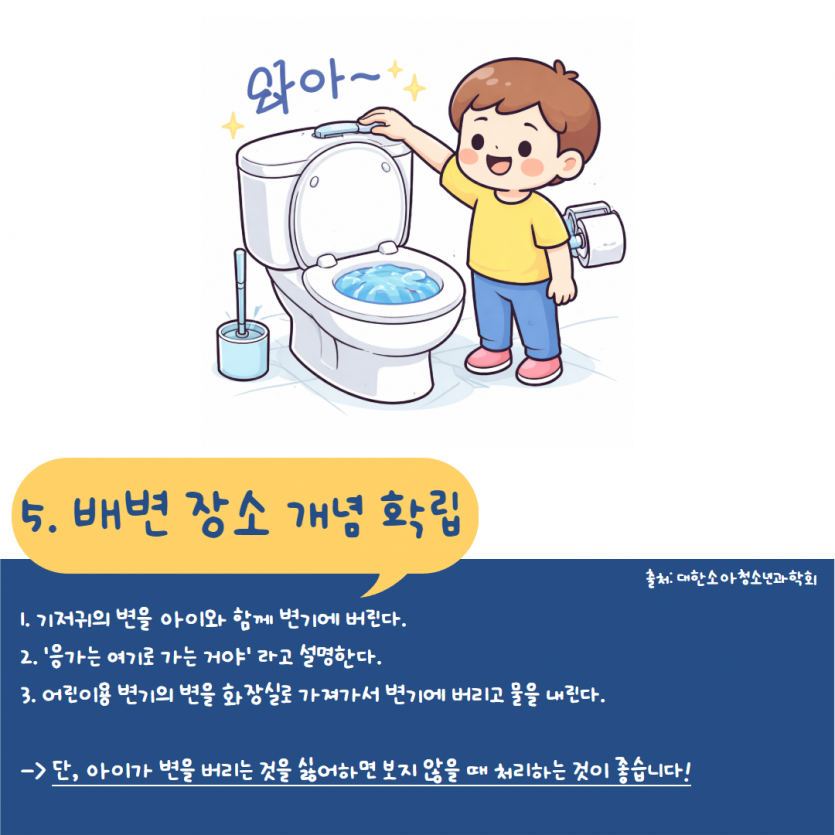 와아~

5. 배변 장소 개념 확립

출처: 대한소아청소년과학회

1. 기저귀의 변을 아이와 함께 변기에 버린다.
2. '응가는 여기로 가는 거야' 라고 설명한다.
3. 어린이용 변기의 변을 화장실로 가져가서 변기에 버리고 물을 내린다.

-> 단, 아이가 변을 버리는 것을 싫어하면 보지 않을 때 처리하는 것이 좋습니다!